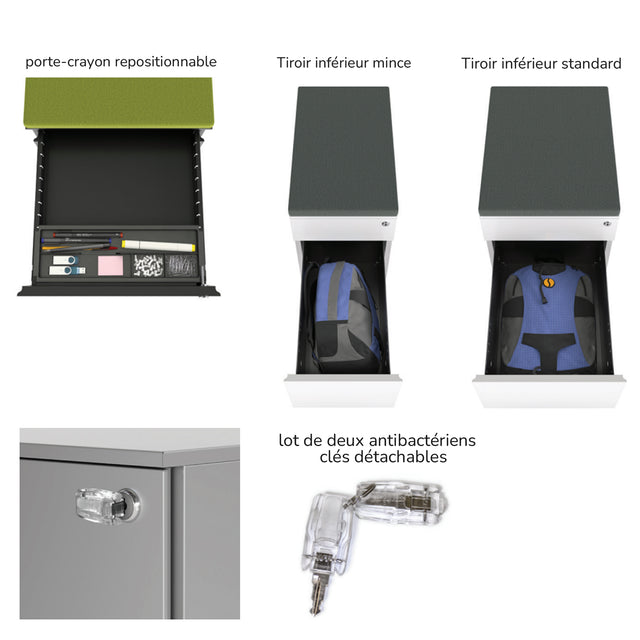 porte-crayon repositionnable

Tiroir inférieur mince

Tiroir inférieur standard

lot de deux antibactériens clés détachables